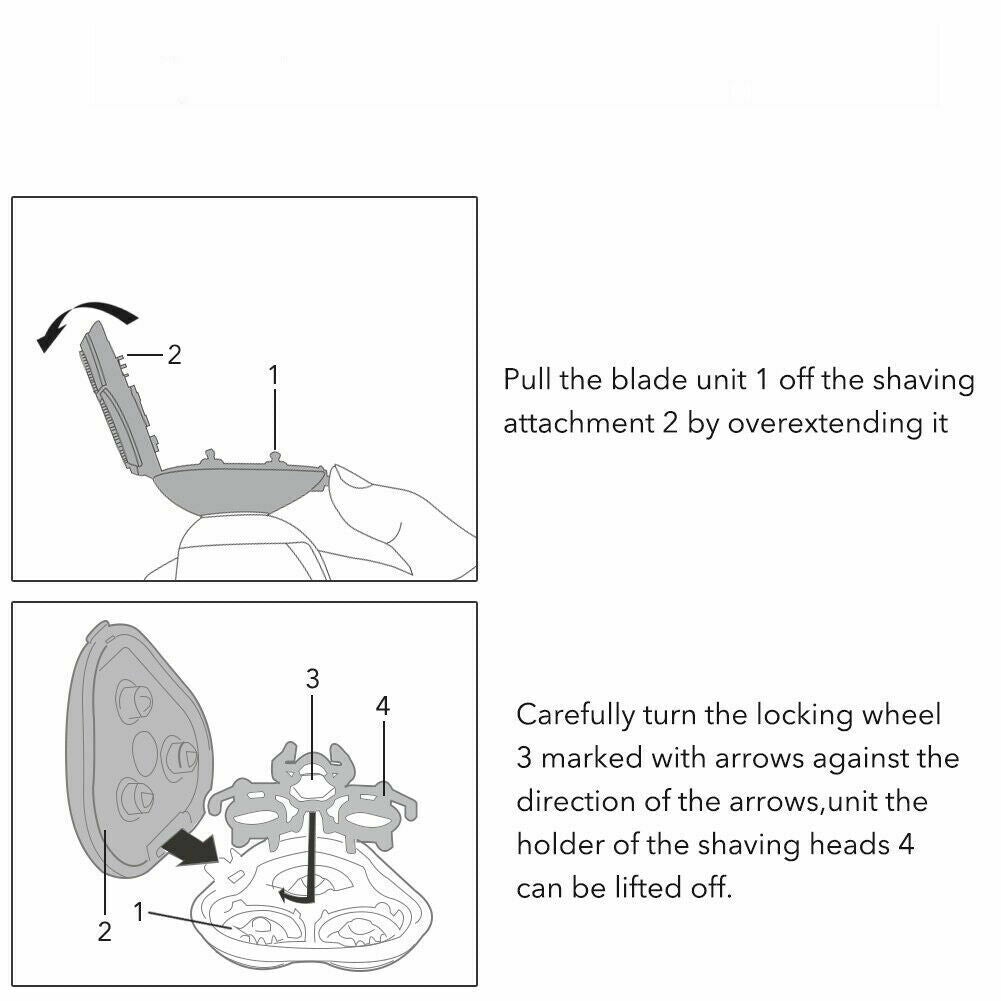 2
1

Pull the blade unit 1 off the shaving attachment 2 by overextending it

3
4
2
1

Carefully turn the locking wheel 3 marked with arrows against the direction of the arrows,unit the holder of the shaving heads 4 can be lifted off.