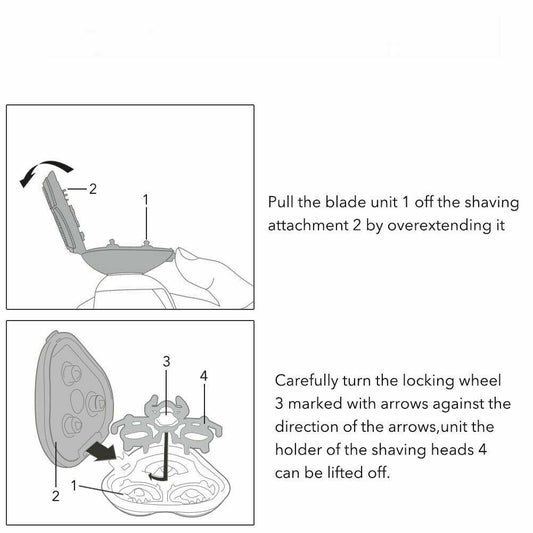 2
1

Pull the blade unit 1 off the shaving attachment 2 by overextending it

3
4
2
1

Carefully turn the locking wheel 3 marked with arrows against the direction of the arrows,unit the holder of the shaving heads 4 can be lifted off.