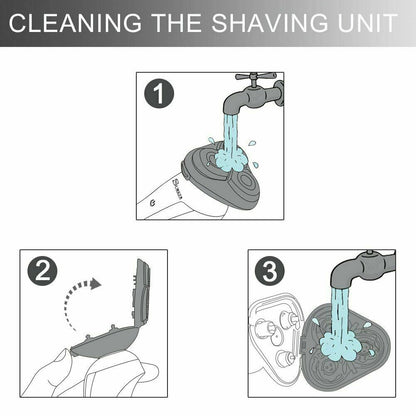 CLEANING THE SHAVING UNIT

1

2

3